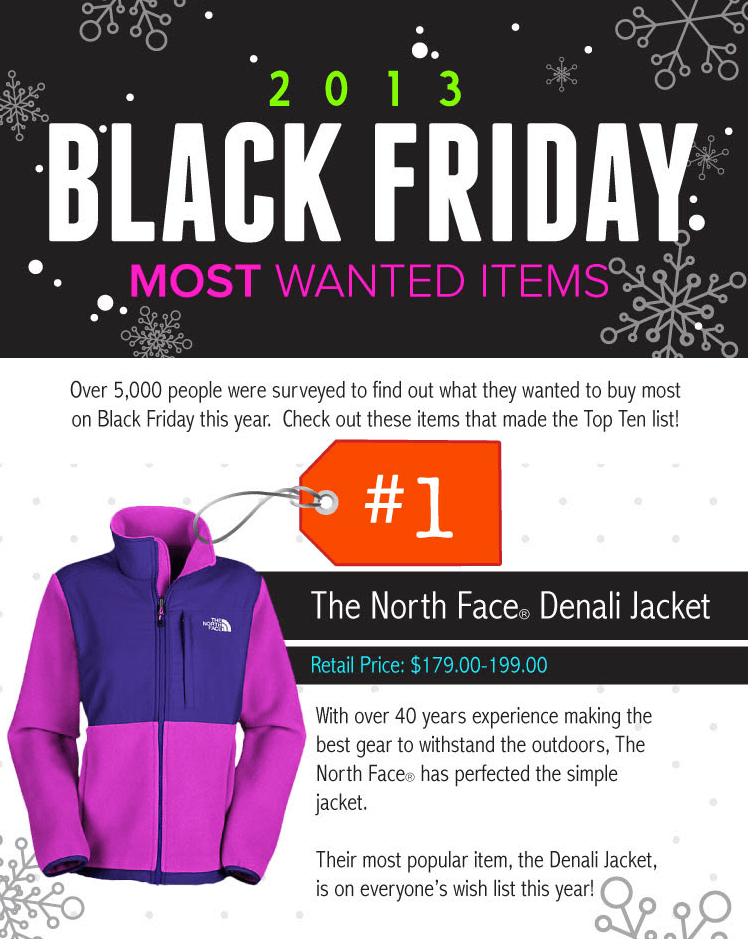 2013

BLACK FRIDAY

MOST WANTED ITEMS

Over 5,000 people were surveyed to find out what they wanted to buy most on Black Friday this year. Check out these items that made the Top Ten list!

#1

THE NORTH FACE

The North Face® Denali Jacket

Retail Price: $179.00-199.00

With over 40 years experience making the best gear to withstand the outdoors, The North Face® has perfected the simple jacket.

Their most popular item, the Denali Jacket, is on everyone's wish list this year!